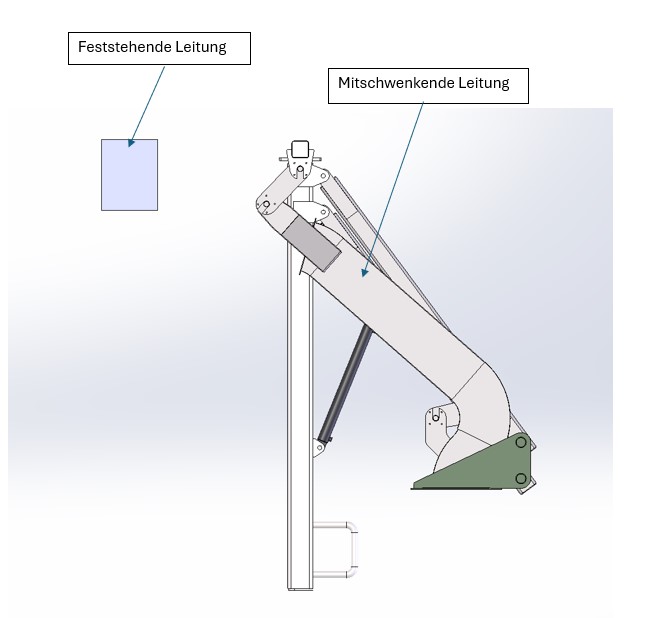 Feststehende Leitung

Mitschwenkende Leitung