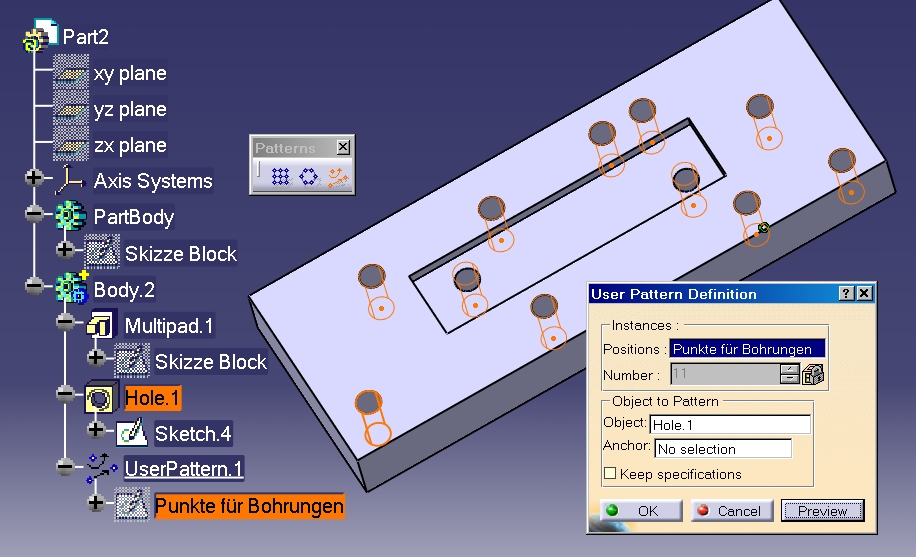 Part2
xy plane
yz plane
zx plane
Axis Systems
PartBody
Skizze Block
Body.2
Multipad.1
Skizze Block
Hole.1
Sketch.4
UserPattern.1
Punkte für Bohrungen

Patterns

User Pattern Definition
Instances :
Positions : Punkte für Bohrungen
Number : 11
Object to Pattern
Object: Hole.1
Anchor: No selection
Keep specifications
OK
Cancel
Preview