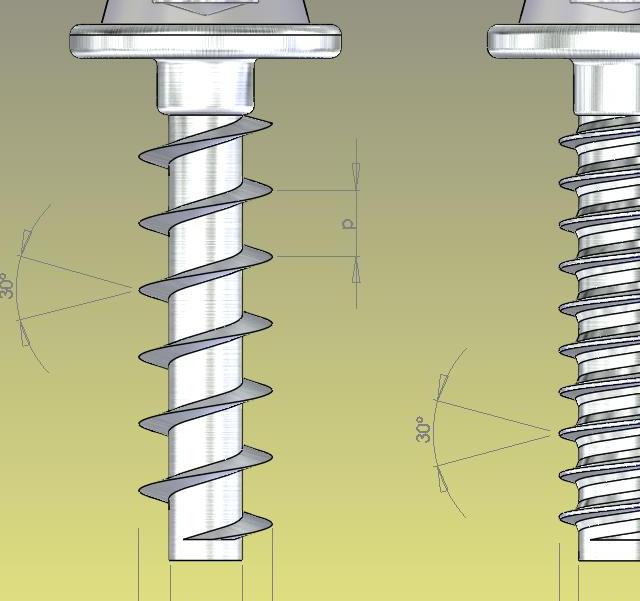 30°
p
30°