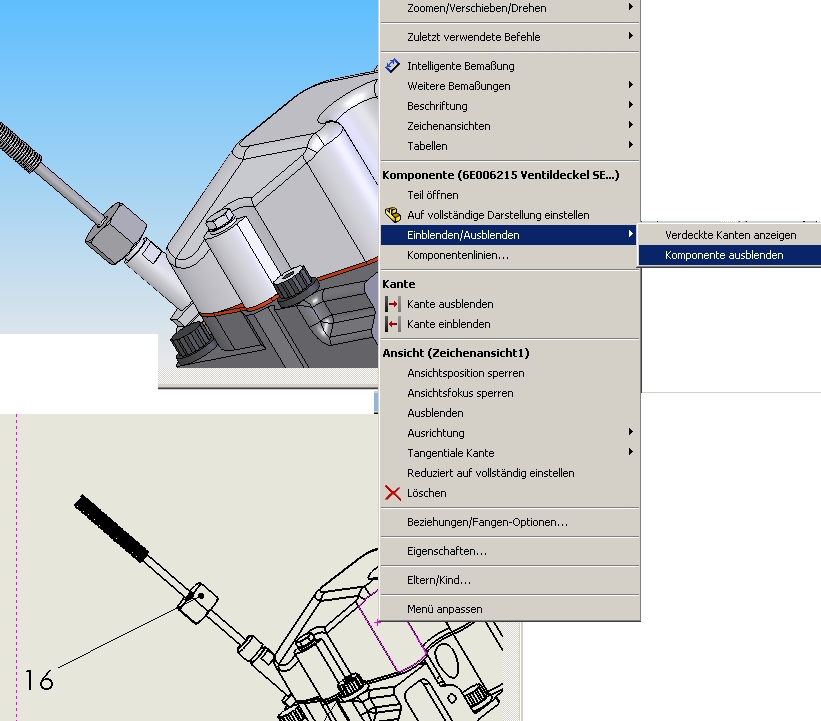 Zoomen/Verschieben/Drehen

Zuletzt verwendete Befehle

Intelligente Bemaßung
Weitere Bemaßungen
Beschriftung
Zeichenansichten
Tabellen

Komponente (6E006215 Ventildeckel SE...)
Teil öffnen
Auf vollständige Darstellung einstellen
Einblenden/Ausblenden
Komponentenlinien...

Verdeckte Kanten anzeigen
Komponente ausblenden

Kante
Kante ausblenden
Kante einblenden

Ansicht (Zeichenansicht1)
Ansichtsposition sperren
Ansichtsfokus sperren
Ausblenden
Ausrichtung
Tangentiale Kante
Reduziert auf vollständig einstellen
Löschen

Beziehungen/Fangen-Optionen...

Eigenschaften...

Eltern/Kind...

Menü anpassen

16