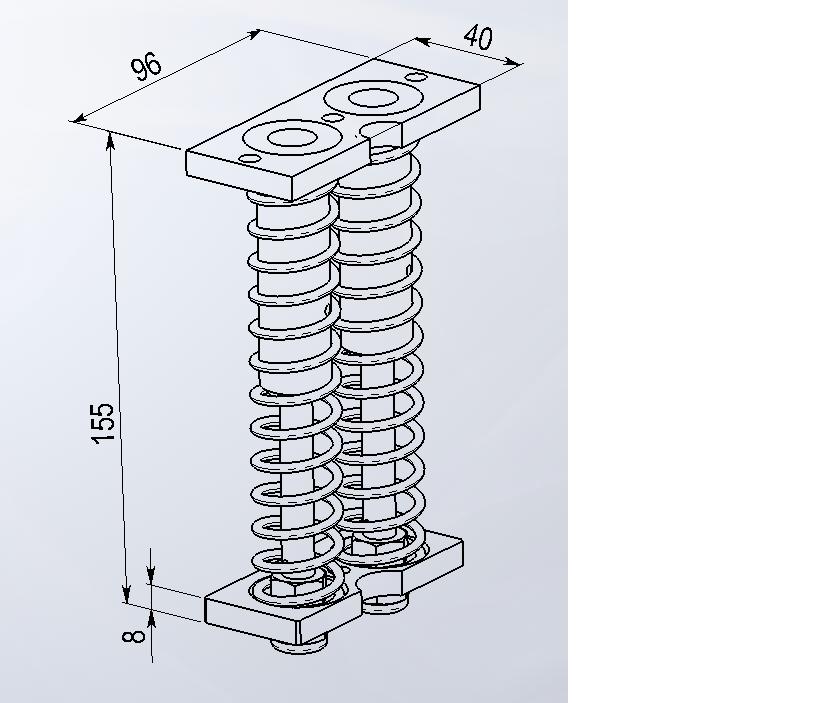 96
40
155
8