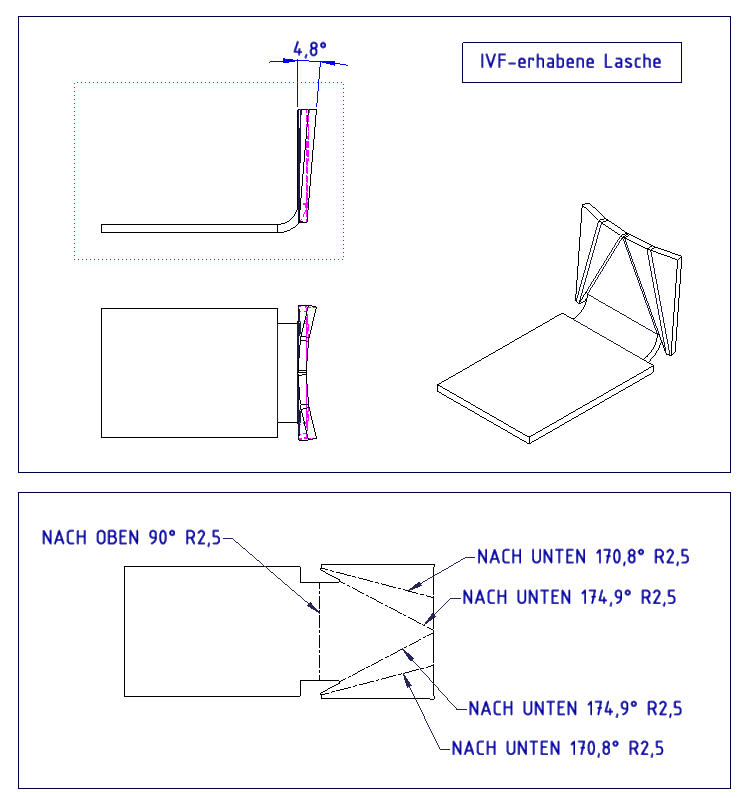 4,8°

IVF-erhabene Lasche

NACH OBEN 90° R2,5

NACH UNTEN 170,8° R2,5

NACH UNTEN 174,9° R2,5

NACH UNTEN 174,9° R2,5

NACH UNTEN 170,8° R2,5